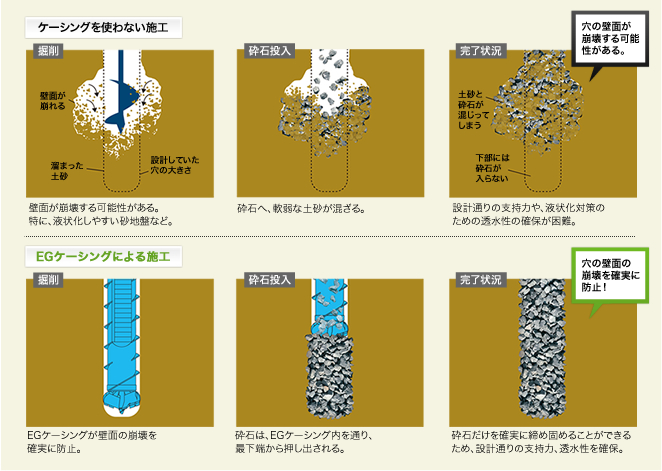 ケーシングを使わない施工

掘削

壁面が崩れる

溜まった土砂

設計していた穴の大きさ

壁面が崩壊する可能性がある。特に、液状化しやすい砂地盤など。

砕石投入

砕石へ、軟弱な土砂が混ざる。

完了状況

穴の壁面が崩壊する可能性がある。

土砂と砕石が混じってしまう

下部には砕石が入らない

設計通りの支持力や、液状化対策のための透水性の確保が困難。

EGケーシングによる施工

掘削

EGケーシングが壁面の崩壊を確実に防止。

砕石投入

砕石は、EGケーシング内を通り、最下端から押し出される。

完了状況

穴の壁面の崩壊を確実に防止！

砕石だけを確実に締め固めることができるため、設計通りの支持力、透水性を確保。